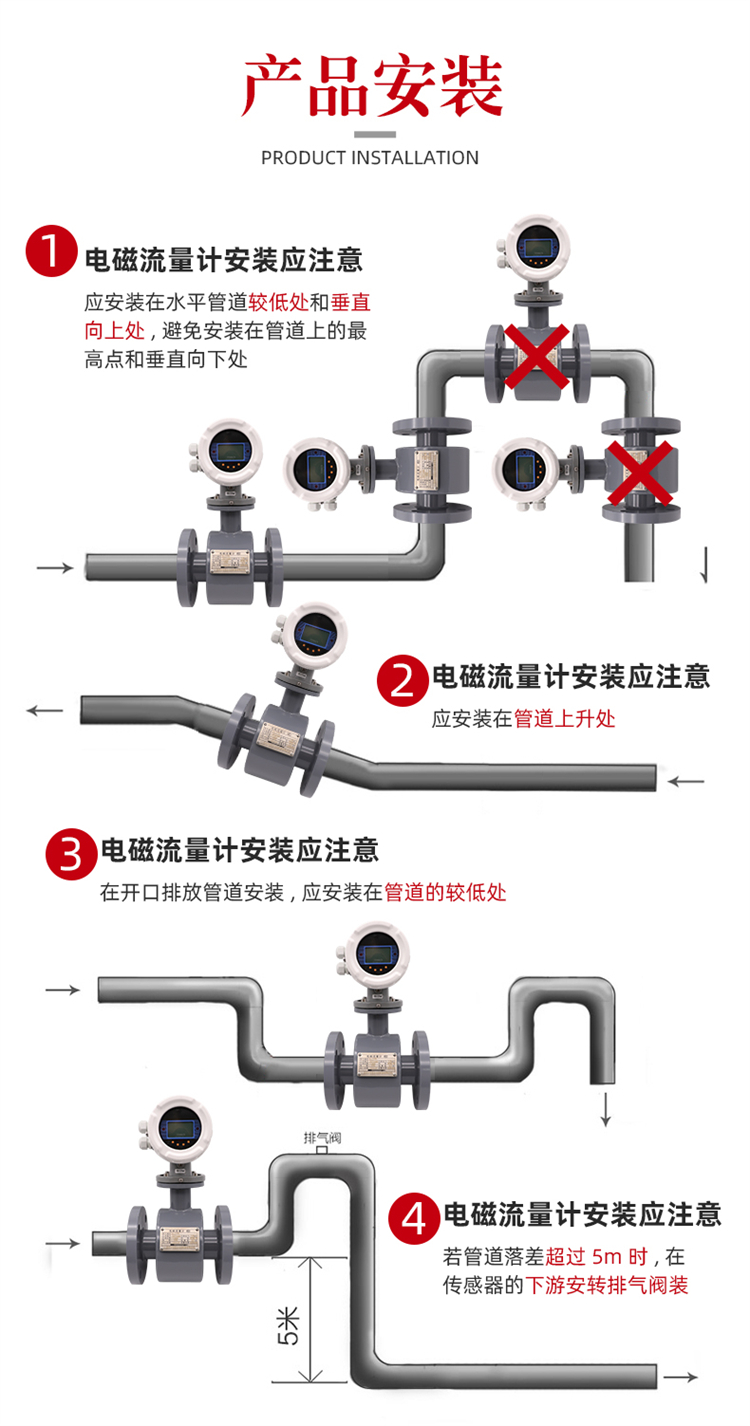 产品安装

PRODUCT INSTALLATION

1 电磁流量计安装应注意

应安装在水平管道较低处和垂直向上处，避免安装在管道上的最高点和垂直向下处

2 电磁流量计安装应注意

应安装在管道上升处

3 电磁流量计安装应注意

在开口排放管道安装，应安装在管道的较低处

排气阀

5米

4 电磁流量计安装应注意

若管道落差超过 5m 时，在传感器的下游安转排气阀装